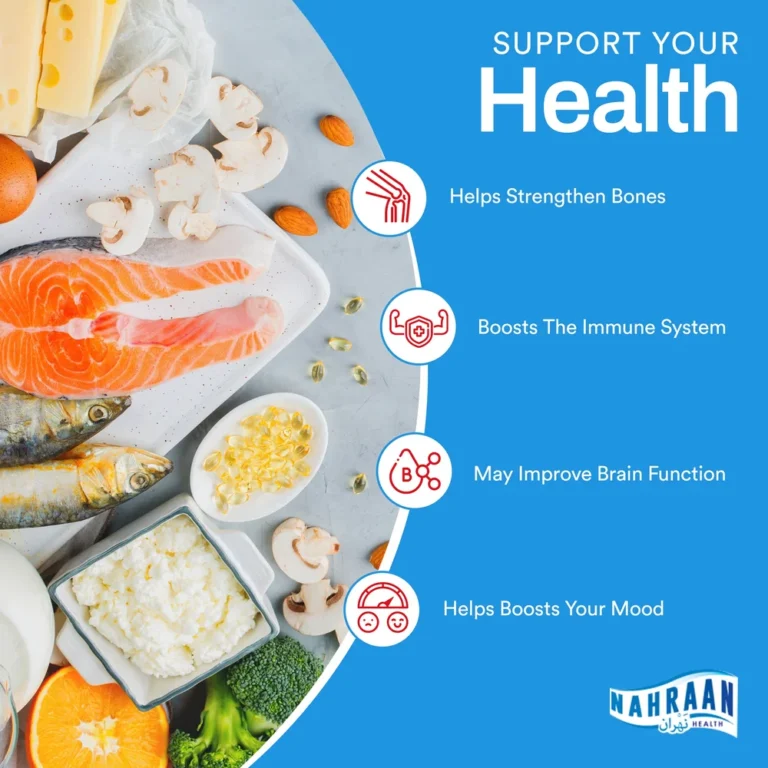 SUPPORT YOUR
Health

Helps Strengthen Bones

Boosts The Immune System

B

May Improve Brain Function

Helps Boosts Your Mood

NAHRAAN
نهران HEALTH